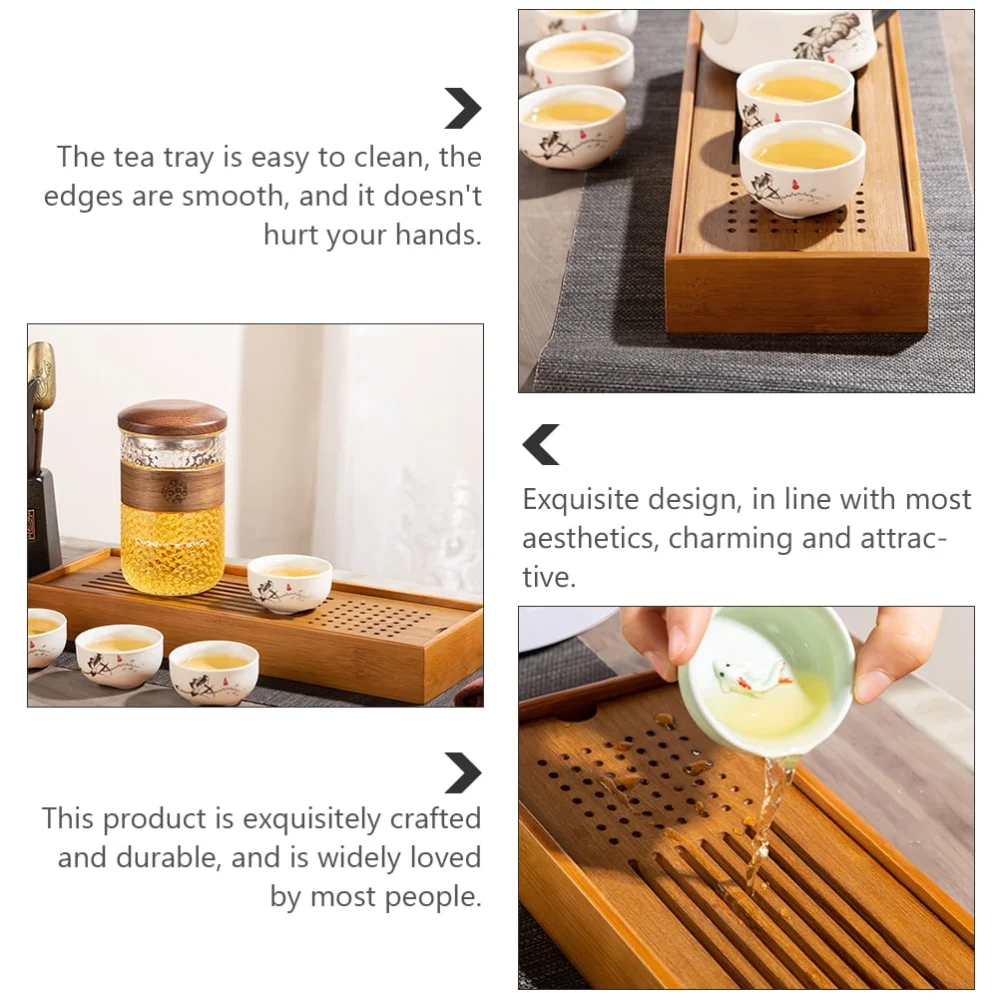 The tea tray is easy to clean, the edges are smooth, and it doesn't hurt your hands.

Exquisite design, in line with most aesthetics, charming and attractive.

This product is exquisitely crafted and durable, and is widely loved by most people.